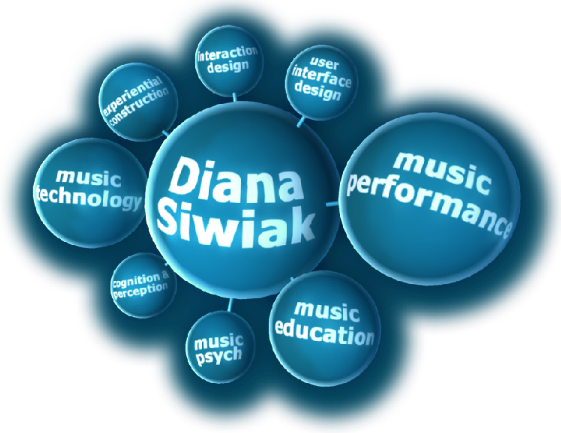 interaction design

user interface design

experiential construction

music technology

Diana Siwiak

music performance

cognition & perception

music psych

music education